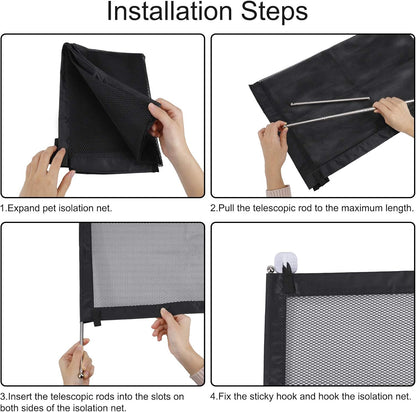 Installation Steps

1.Expand pet isolation net.

2.Pull the telescopic rod to the maximum length.

3.Insert the telescopic rods into the slots on both sides of the isolation net.

4.Fix the sticky hook and hook the isolation net.